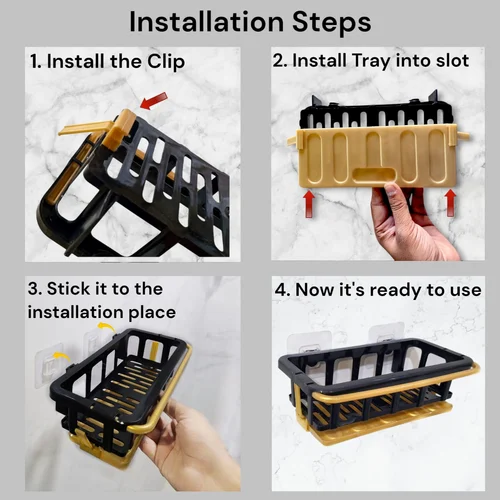 Installation Steps

1. Install the Clip

2. Install Tray into slot

3. Stick it to the installation place

4. Now it's ready to use