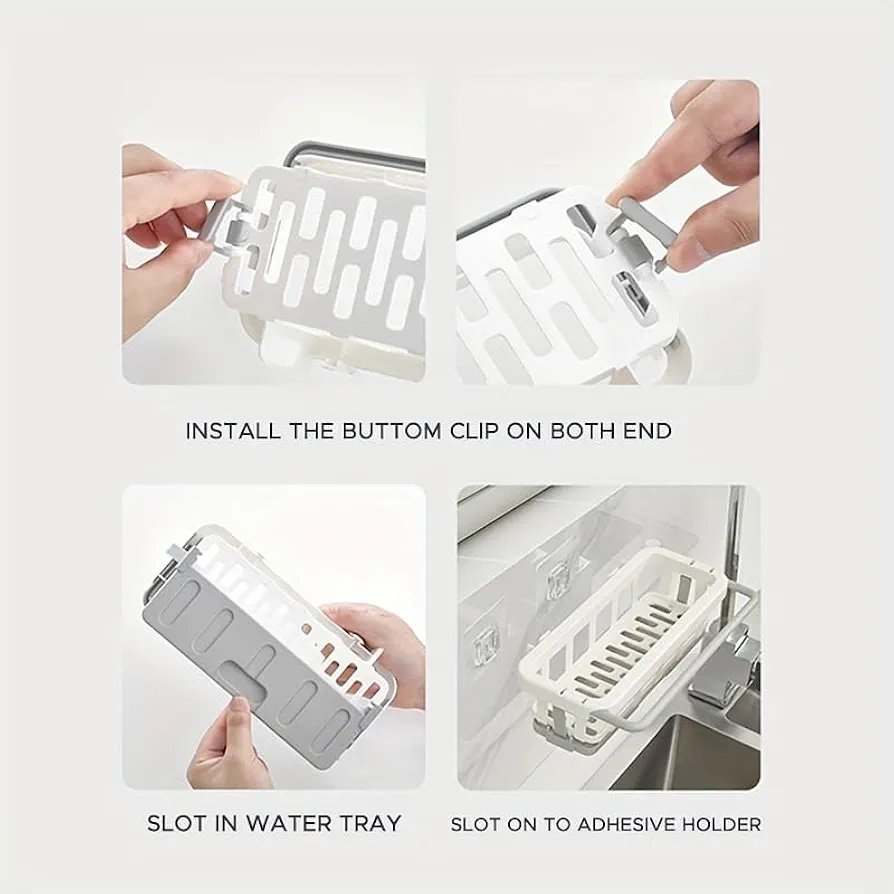 INSTALL THE BUTTOM CLIP ON BOTH END

SLOT IN WATER TRAY

SLOT ON TO ADHESIVE HOLDER