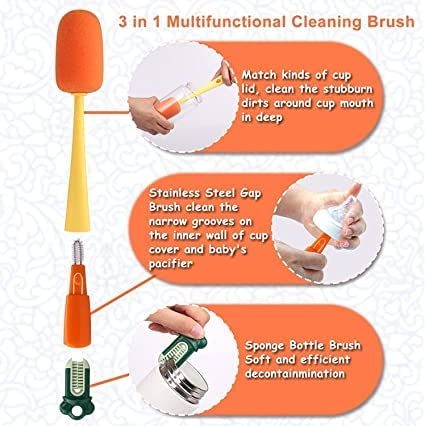 3 in 1 Multifunctional Cleaning Brush

Match kinds of cup lid, clean the stubburn dirts around cup mouth in deep

Stainless Steel Gap Brush clean the narrow grooves on the inner wall of cup cover and baby's pacifier

Sponge Bottle Brush Soft and efficient decontainmination