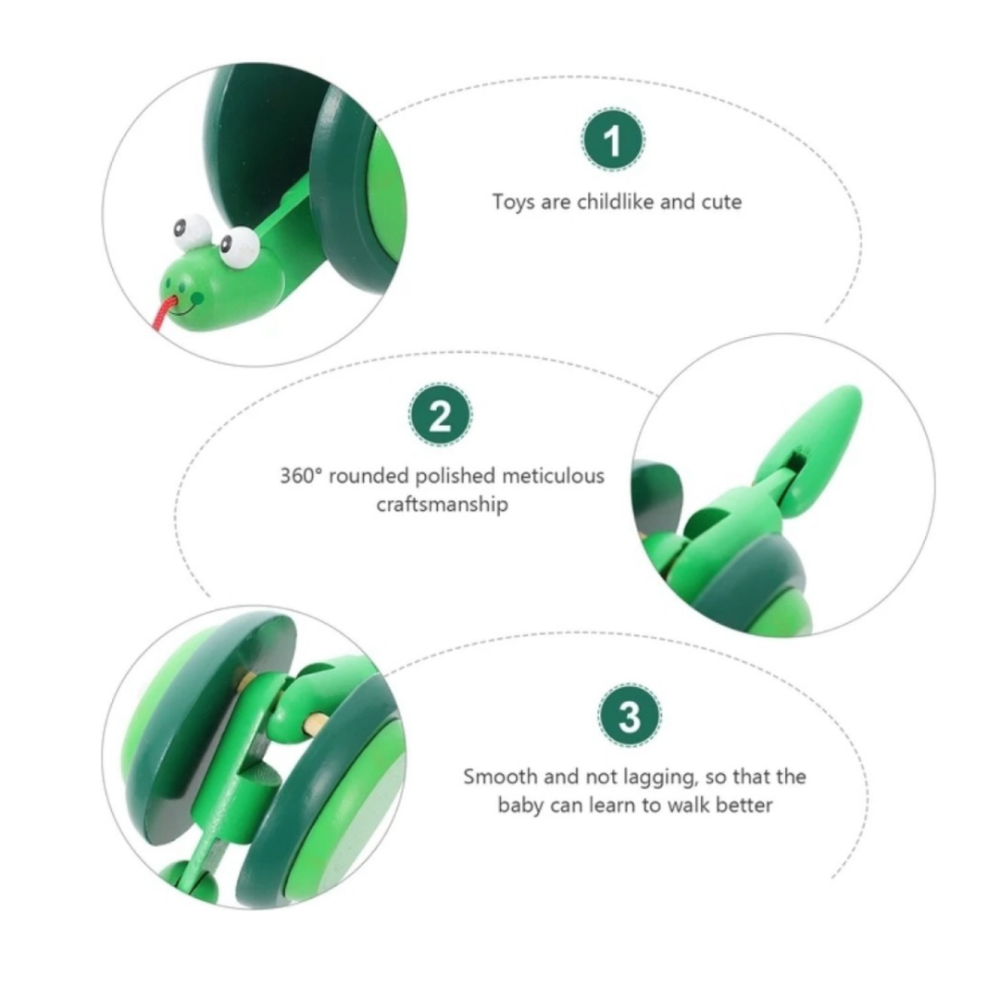 1

Toys are childlike and cute

2

360° rounded polished meticulous craftsmanship

3

Smooth and not lagging, so that the baby can learn to walk better