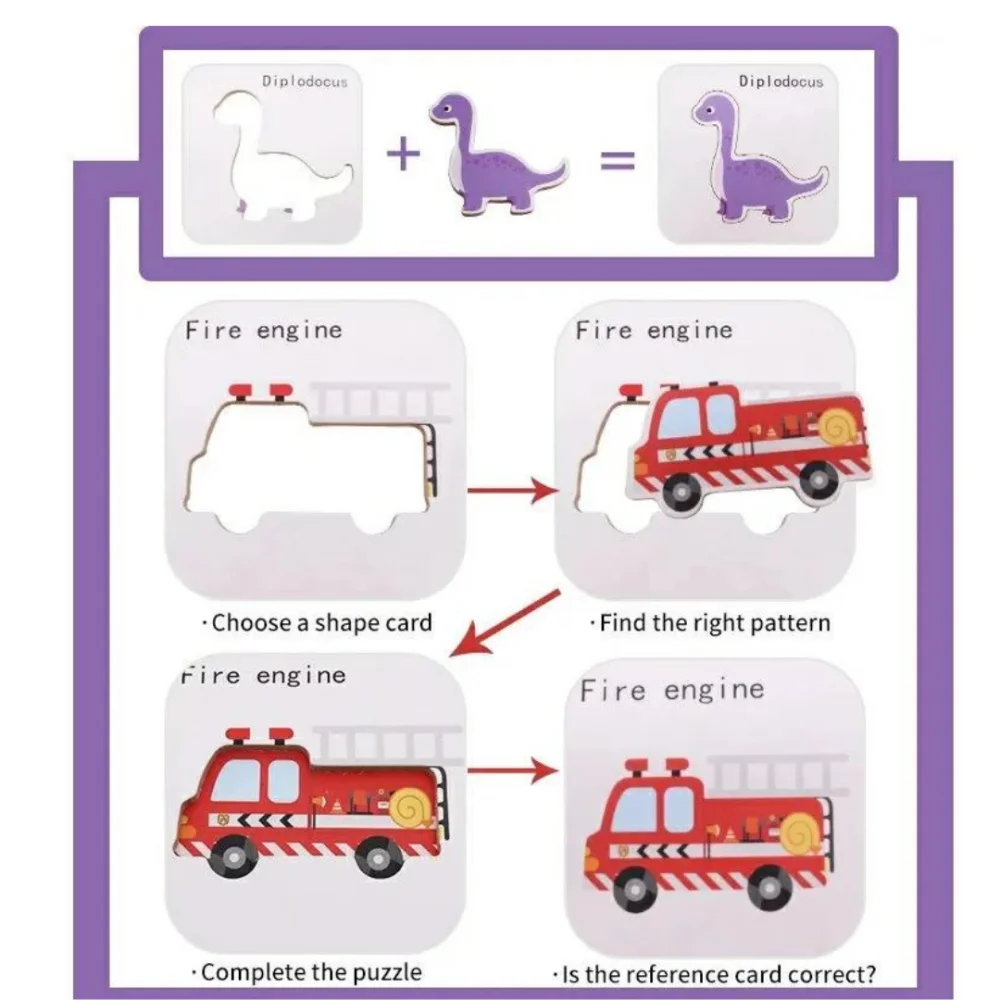 Diplodocus

+ =

Diplodocus

Fire engine

Fire engine

·Choose a shape card

·Find the right pattern

Fire engine

Fire engine

·Complete the puzzle

·Is the reference card correct?