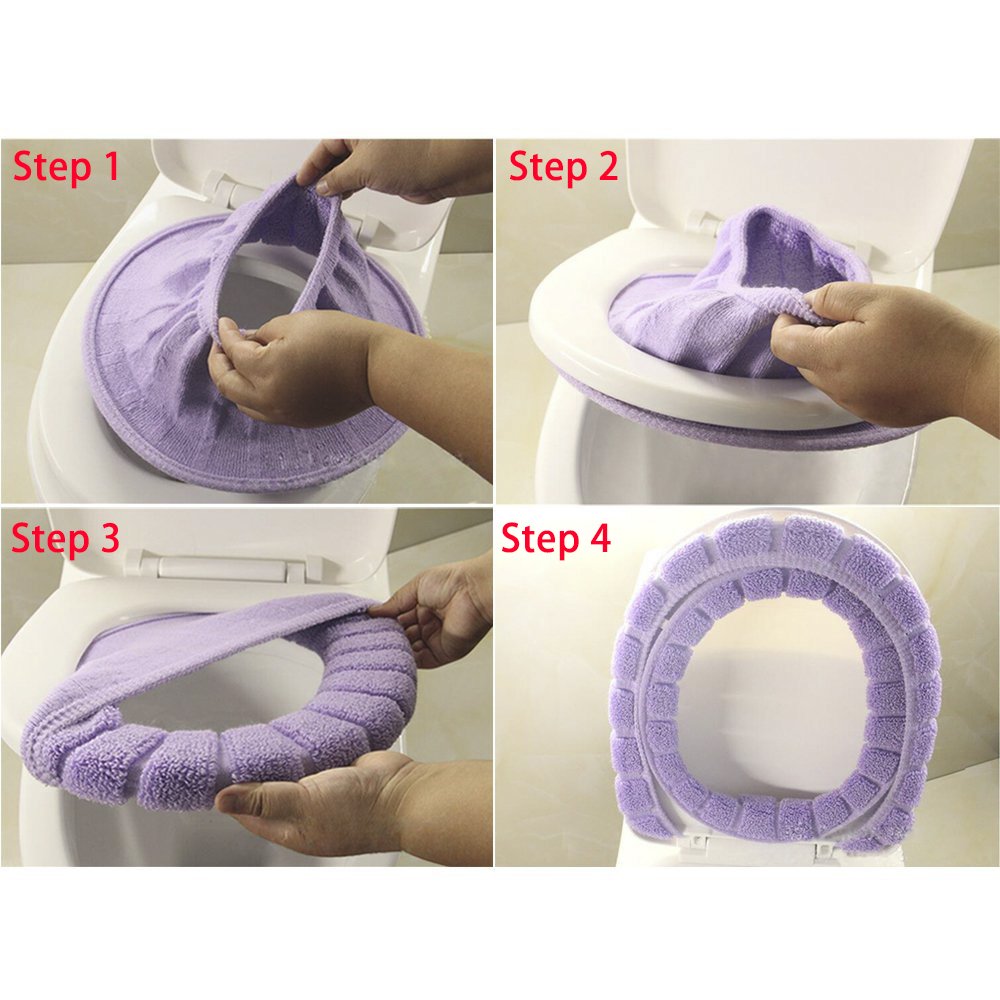 Step 1

Step 2

Step 3

Step 4