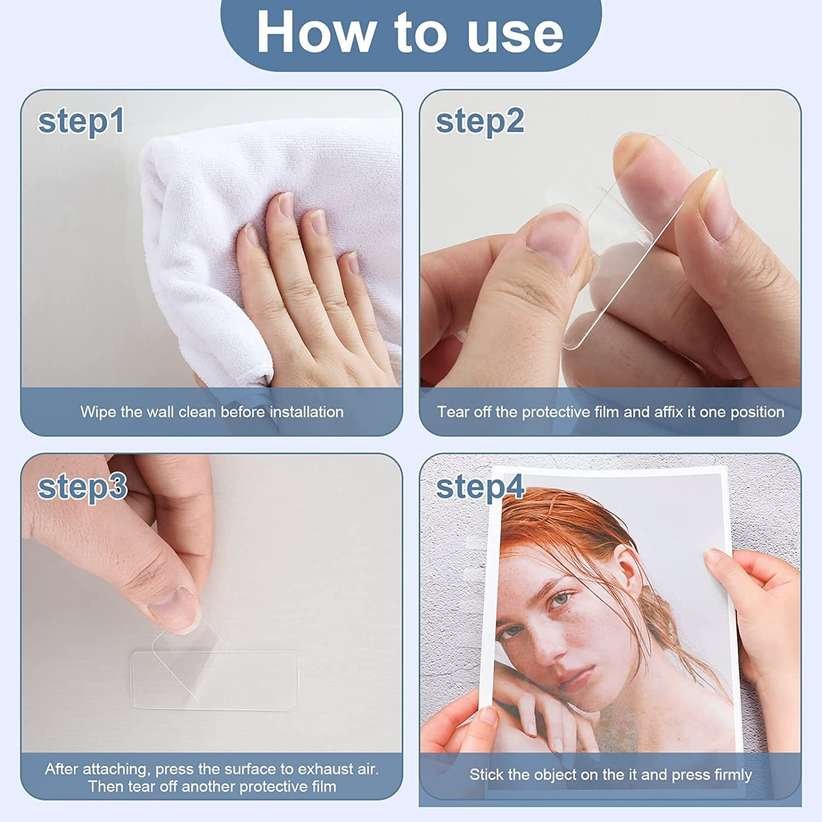 How to use

step1

Wipe the wall clean before installation

step2

Tear off the protective film and affix it one position

step3

After attaching, press the surface to exhaust air. Then tear off another protective film

step4

Stick the object on the it and press firmly