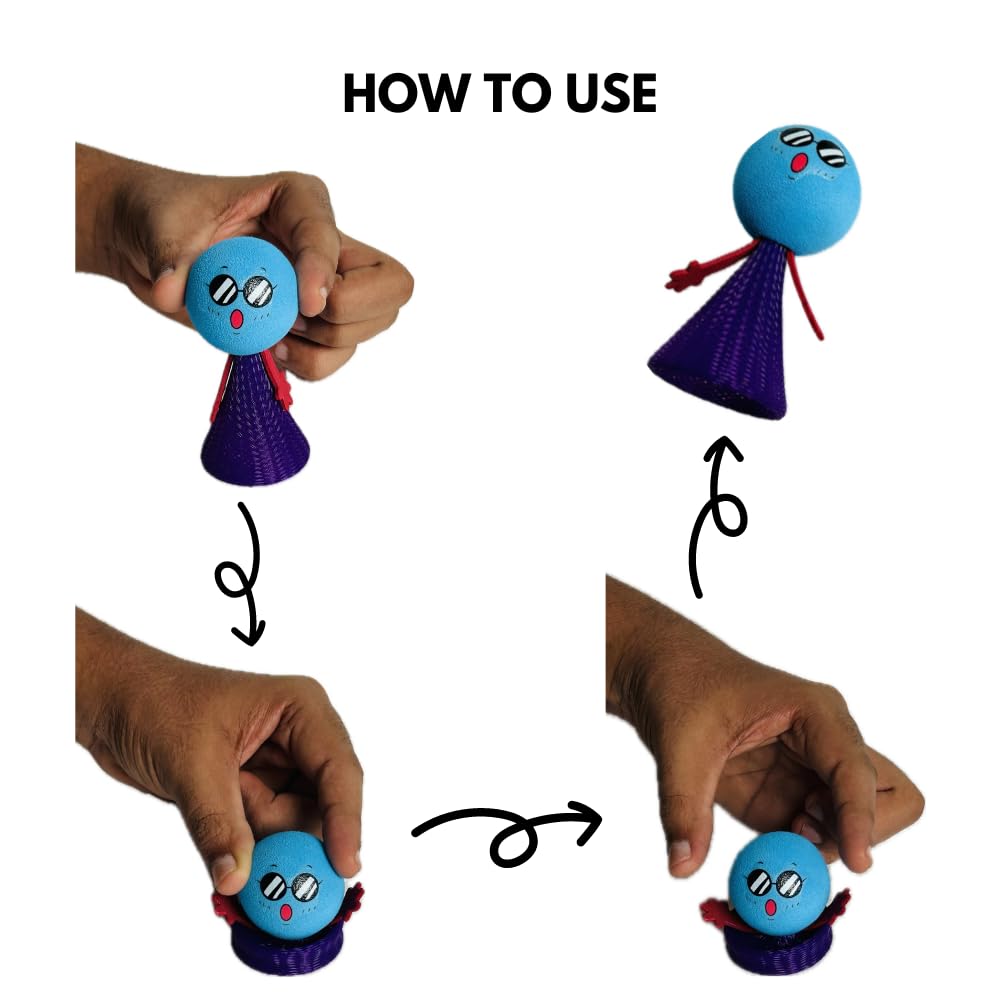 HOW TO USE