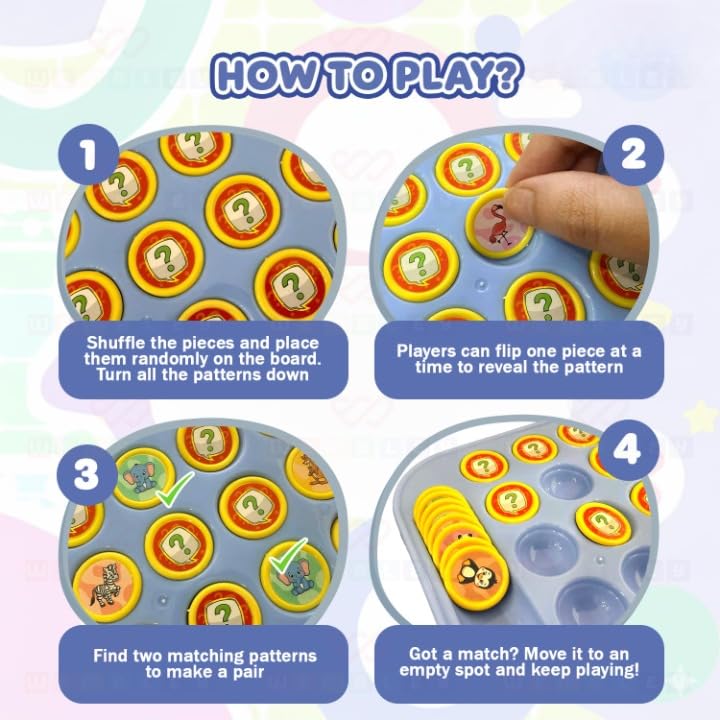 HOW TO PLAY?

1

Shuffle the pieces and place them randomly on the board. Turn all the patterns down

2

Players can flip one piece at a time to reveal the pattern

3

Find two matching patterns to make a pair

4

Got a match? Move it to an empty spot and keep playing!