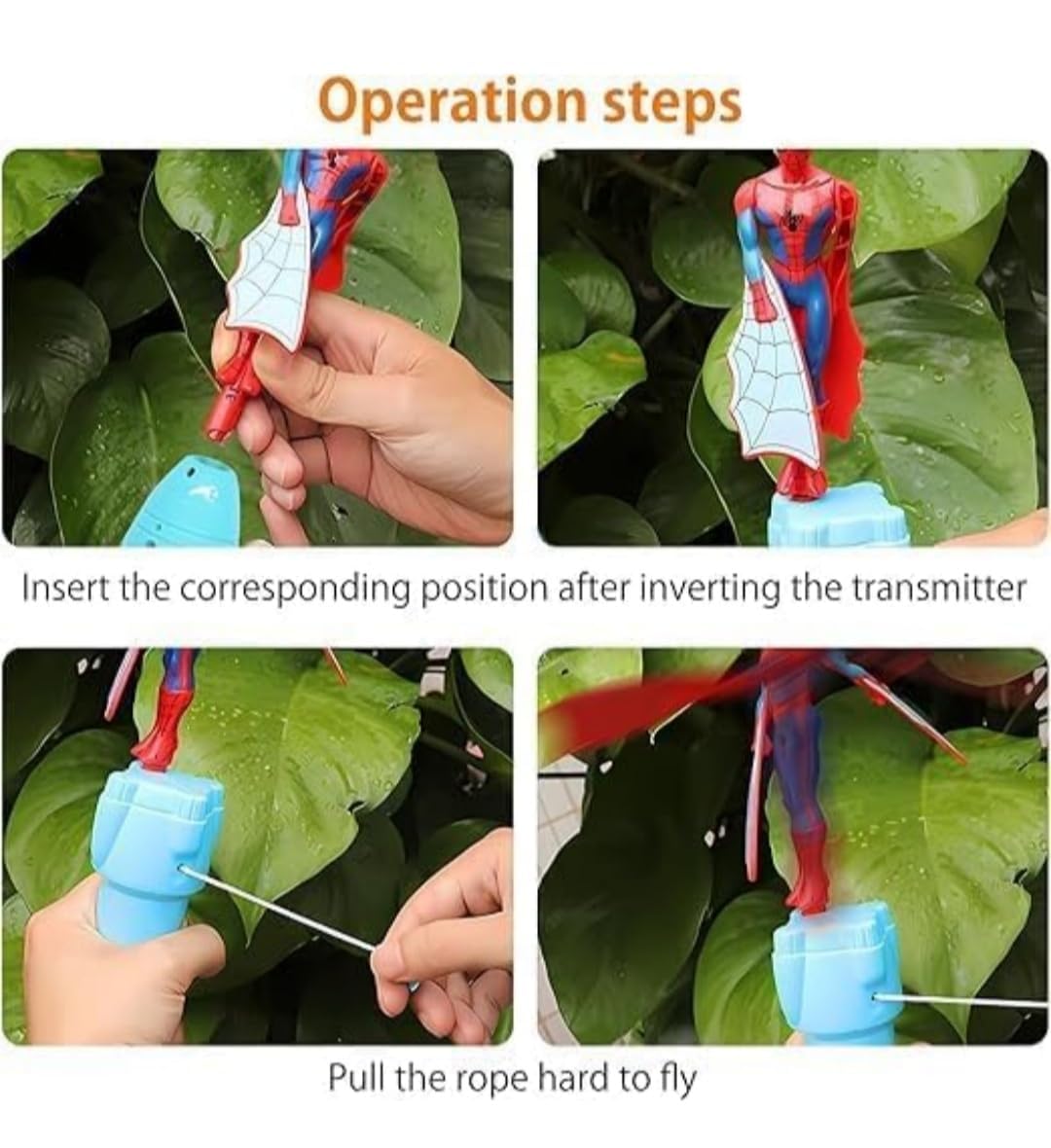 Operation steps

Insert the corresponding position after inverting the transmitter

Pull the rope hard to fly