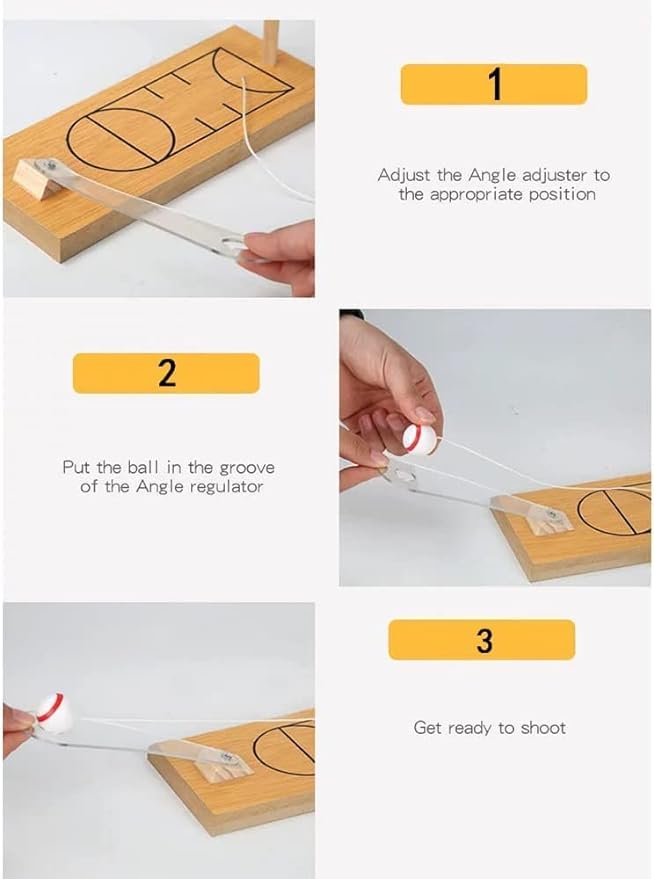 1

Adjust the Angle adjuster to the appropriate position

2

Put the ball in the groove of the Angle regulator

3

Get ready to shoot